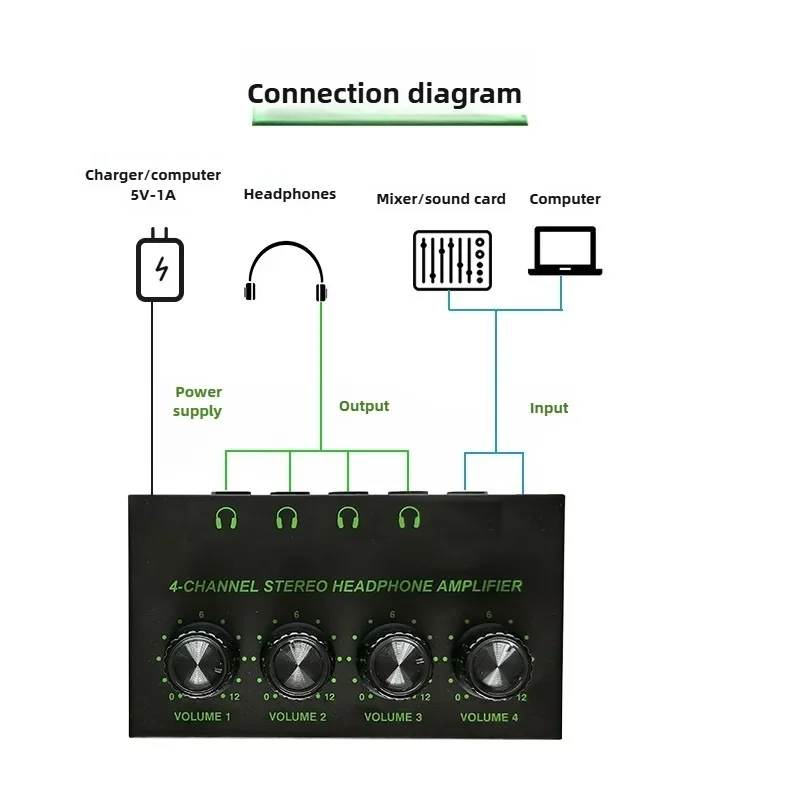 Connection diagram

Charger/computer
5V-1A

Headphones

Mixer/sound card

Computer

Power supply

Output

Input

4-CHANNEL STEREO HEADPHONE AMPLIFIER

6
0 12
VOLUME 1

6
0 12
VOLUME 2

6
0 12
VOLUME 3

6
0 12
VOLUME 4